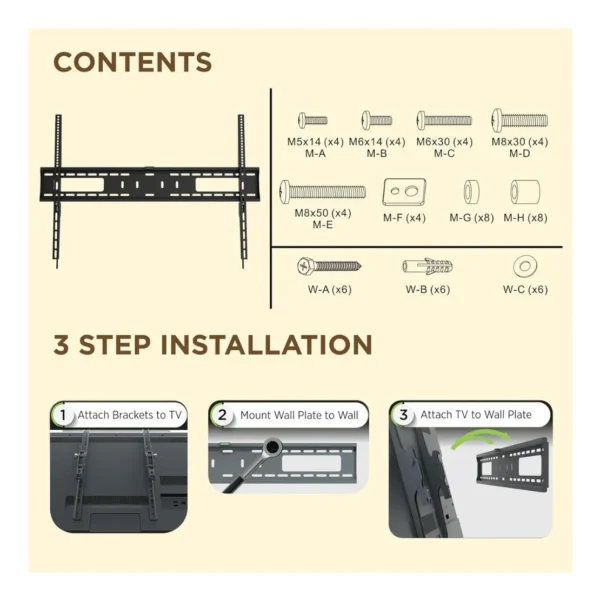 CONTENTS

M5x14 (x4)
M-A

M6x14 (x4)
M-B

M6x30 (x4)
M-C

M8x30 (x4)
M-D

M8x50 (x4)
M-E

M-F (x4)

M-G (x8)

M-H (x8)

W-A (x6)

W-B (x6)

W-C (x6)

3 STEP INSTALLATION

1 Attach Brackets to TV

2 Mount Wall Plate to Wall

3 Attach TV to Wall Plate